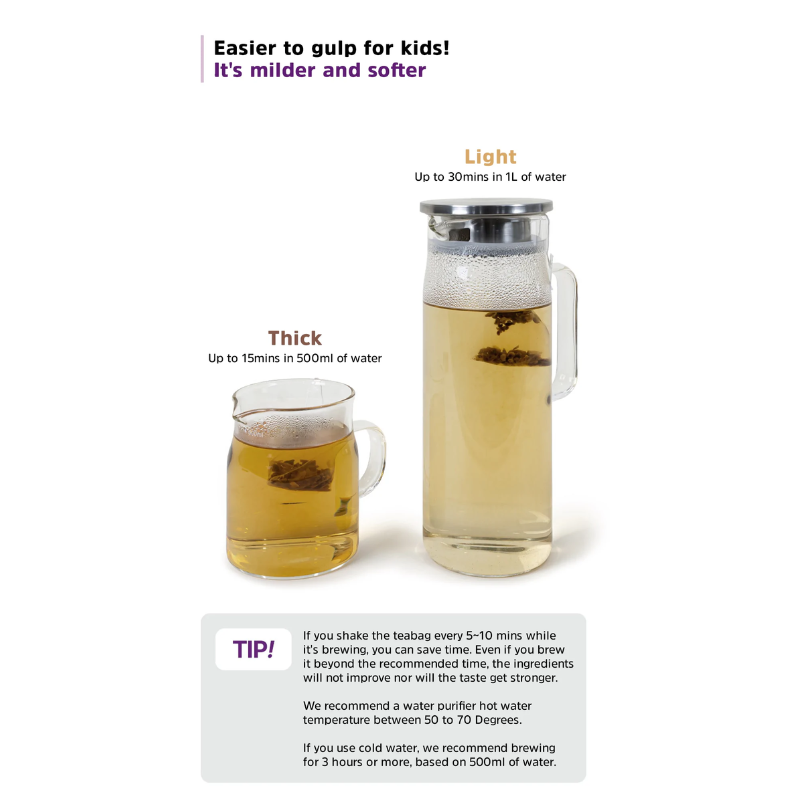 Easier to gulp for kids!
It's milder and softer

Light
Up to 30mins in 1L of water

Thick
Up to 15mins in 500ml of water

TIP!

If you shake the teabag every 5~10 mins while it's brewing, you can save time. Even if you brew it beyond the recommended time, the ingredients will not improve nor will the taste get stronger.

We recommend a water purifier hot water temperature between 50 to 70 Degrees.

If you use cold water, we recommend brewing for 3 hours or more, based on 500ml of water.